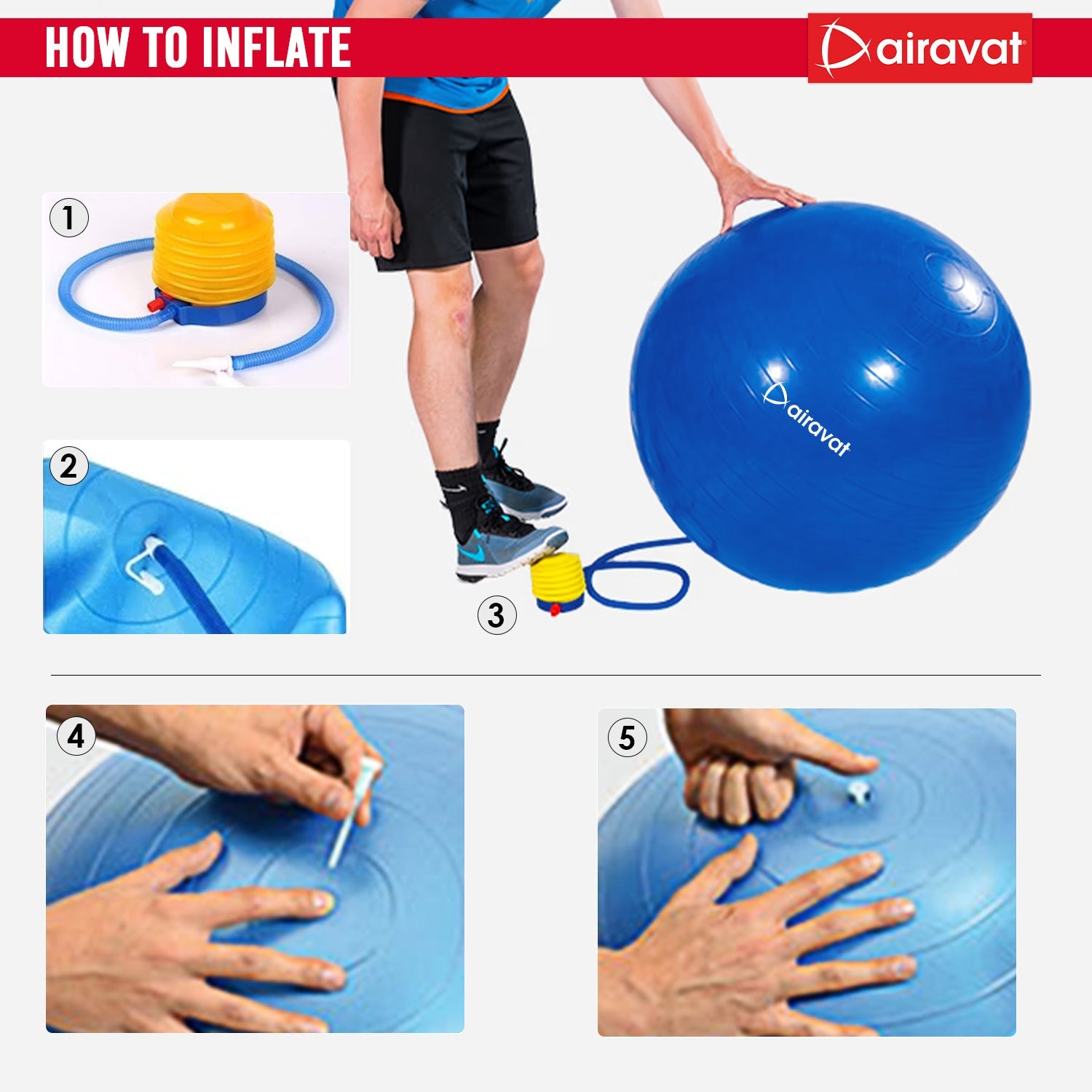 HOW TO INFLATE

airavat

1

2

airavat

3

4

5