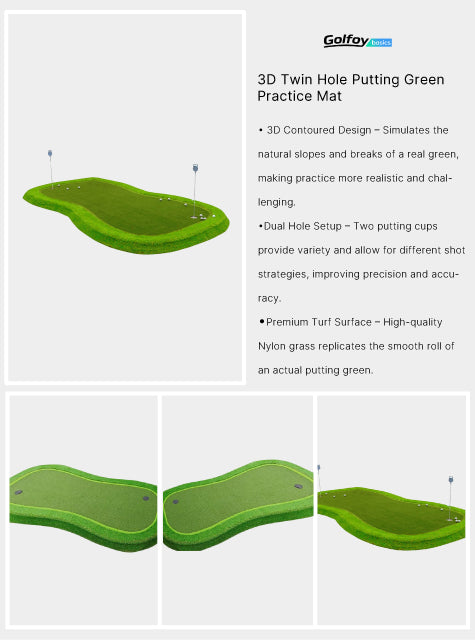 Golfoy basics

3D Twin Hole Putting Green Practice Mat

• 3D Contoured Design – Simulates the natural slopes and breaks of a real green, making practice more realistic and challenging.

•Dual Hole Setup – Two putting cups provide variety and allow for different shot strategies, improving precision and accuracy.

•Premium Turf Surface – High-quality Nylon grass replicates the smooth roll of an actual putting green.