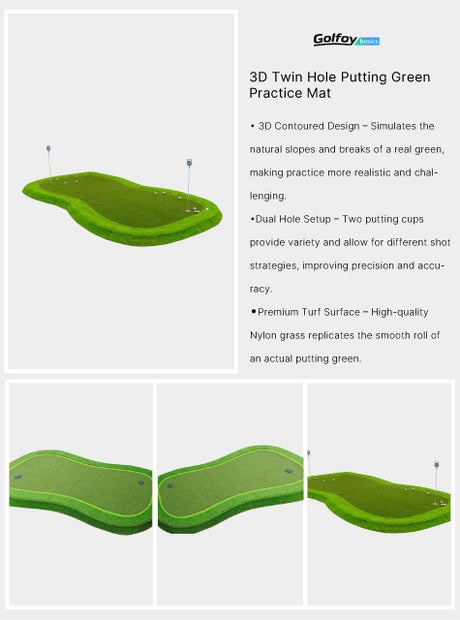 Golfoy basics

3D Twin Hole Putting Green Practice Mat

• 3D Contoured Design – Simulates the natural slopes and breaks of a real green, making practice more realistic and challenging.

•Dual Hole Setup – Two putting cups provide variety and allow for different shot strategies, improving precision and accuracy.

•Premium Turf Surface – High-quality Nylon grass replicates the smooth roll of an actual putting green.