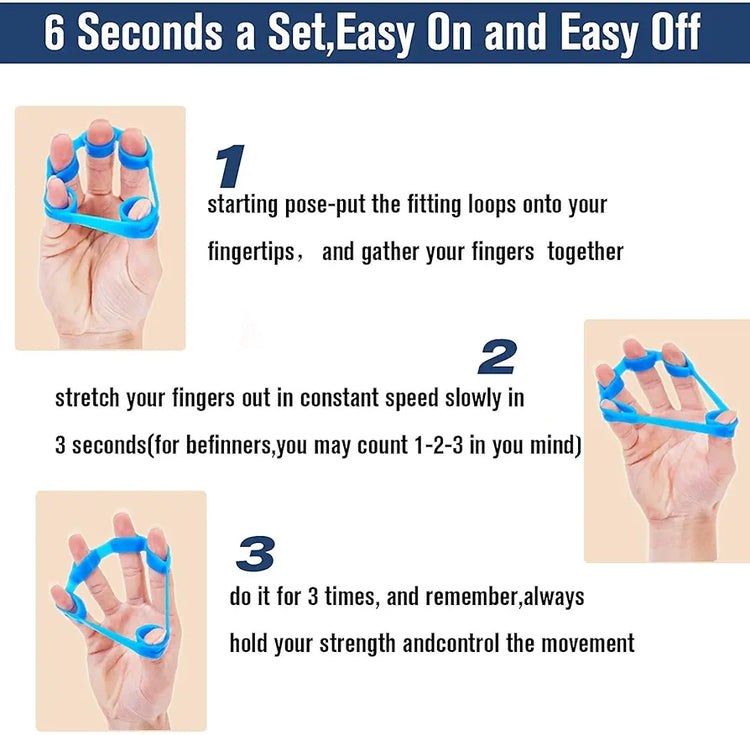 6 Seconds a Set,Easy On and Easy Off

1

starting pose-put the fitting loops onto your fingertips， and gather your fingers together

2

stretch your fingers out in constant speed slowly in 3 seconds(for befinners,you may count 1-2-3 in you mind)

3

do it for 3 times, and remember,always hold your strength andcontrol the movement